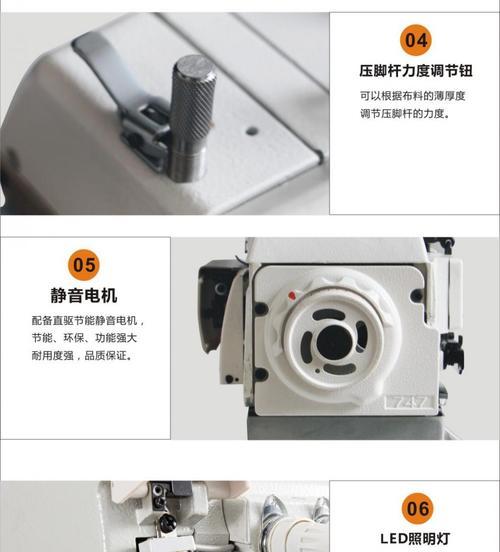 04

压脚杆力度调节钮

可以根据布料的薄厚度调节压脚杆的力度。

05

静音电机

配备直驱节能静音电机，节能、环保、功能强大耐用度强，品质保证。

747

06

LED照明灯