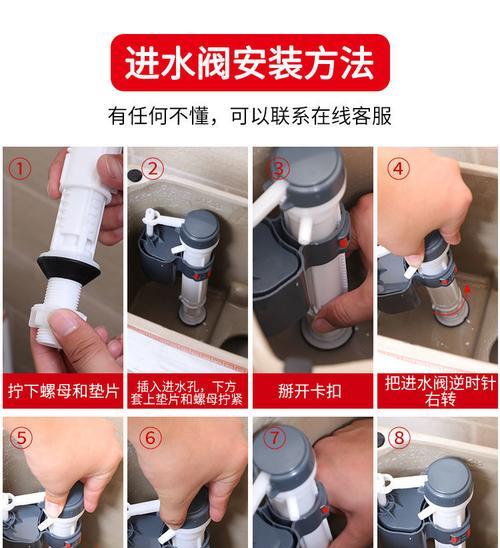 进水阀安装方法

有任何不懂，可以联系在线客服

①

拧下螺母和垫片

②

插入进水孔，下方套上垫片和螺母拧紧

③

掰开卡扣

④

把进水阀逆时针右转

⑤

⑥

⑦

⑧