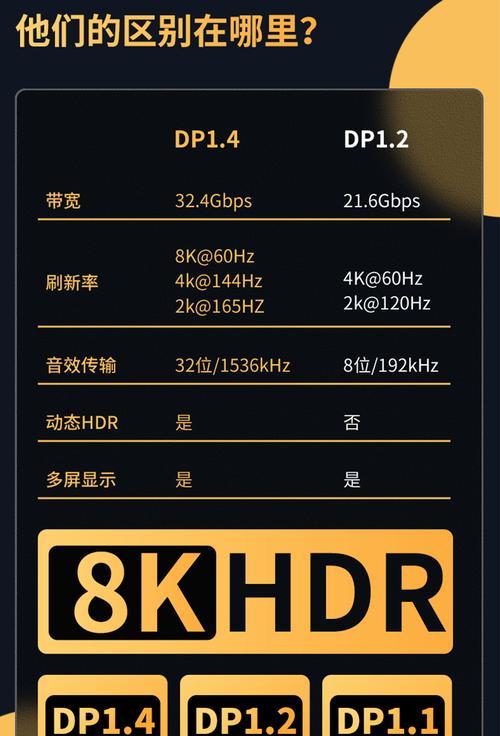 他们的区别在哪里?

|  | DP1.4 | DP1.2 |
|---|---|---|
| 带宽 | 32.4Gbps | 21.6Gbps |
| 刷新率 | 8K@60Hz 4k@144Hz 2k@165HZ | 4K@60Hz 2k@120Hz |
| 音效传输 | 32位/1536kHz | 8位/192kHz |
| 动态HDR | 是 | 否 |
| 多屏显示 | 是 | 是 |

8K HDR

DP1.4 DP1.2 DP1.1